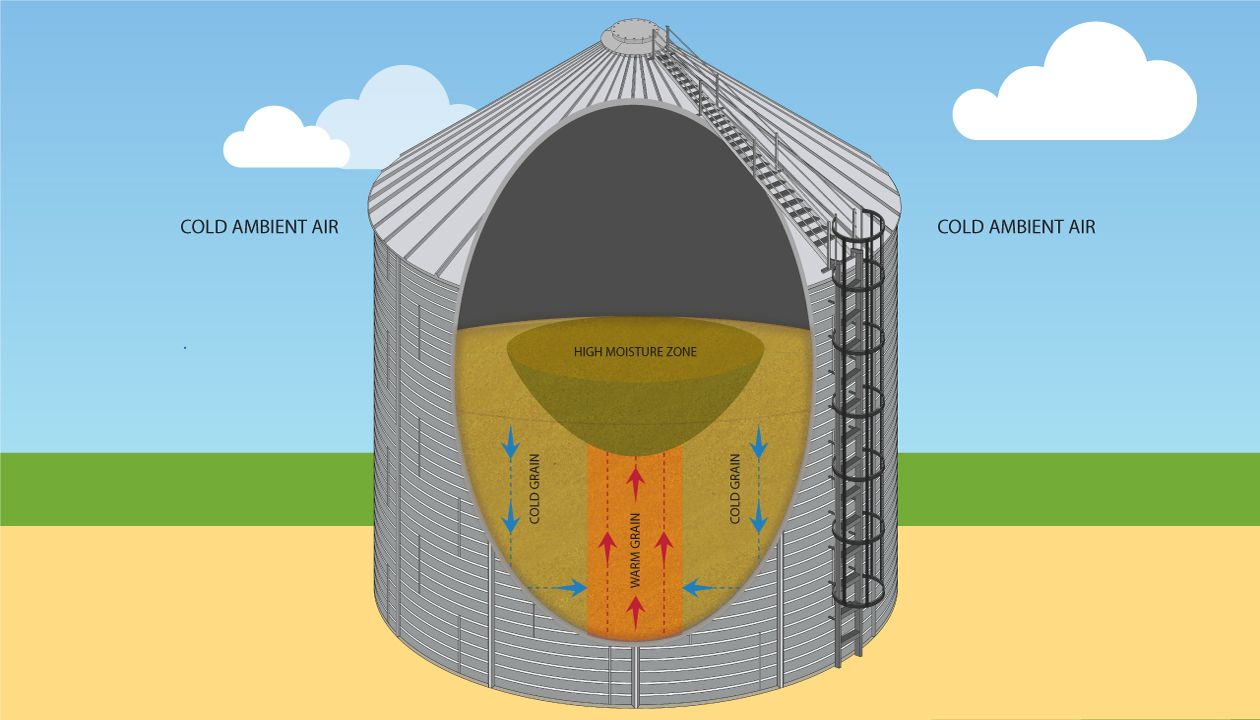 COLD AMBIENT AIR

COLD AMBIENT AIR

HIGH MOISTURE ZONE

COLD GRAIN

WARM GRAIN

COLD GRAIN